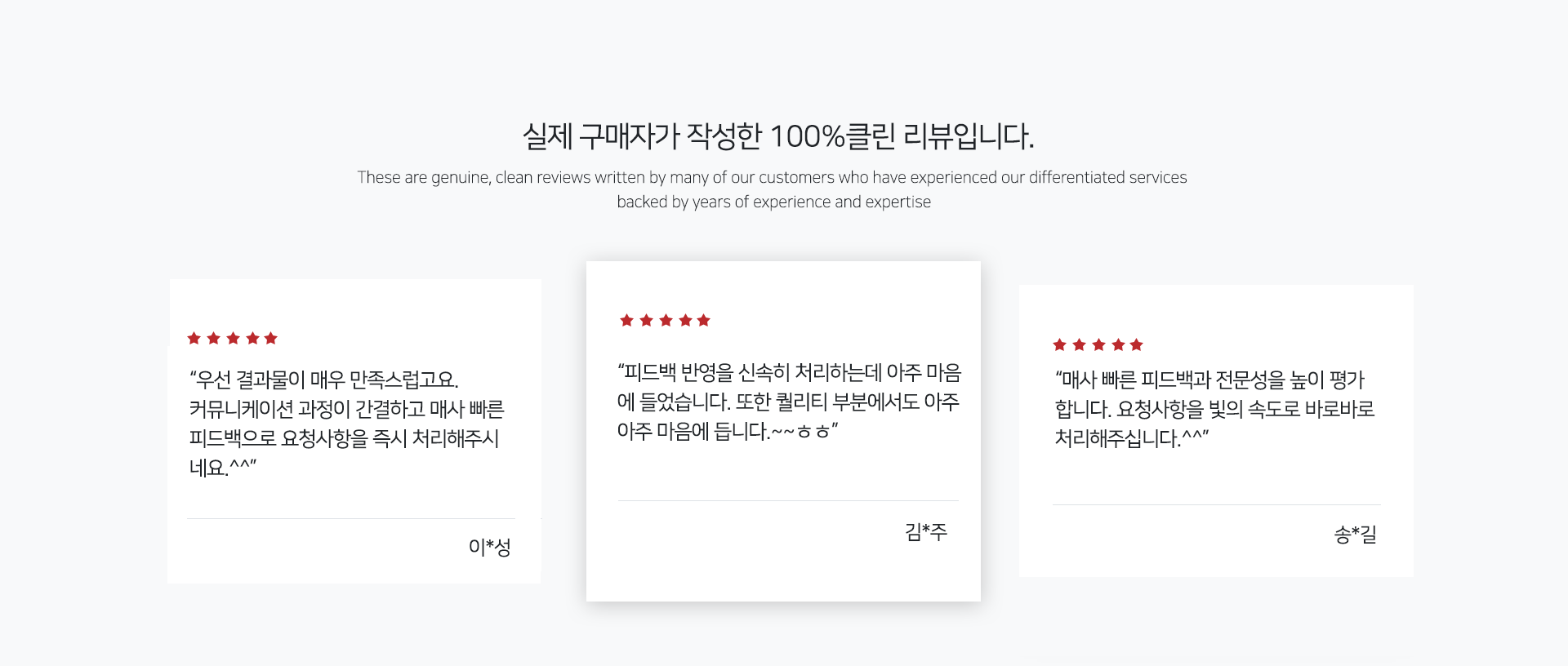 실제 구매자가 작성한 100%클린 리뷰입니다.

These are genuine, clean reviews written by many of our customers who have experienced our differentiated services backed by years of experience and expertise

★★★★★

"우선 결과물이 매우 만족스럽고요. 커뮤니케이션 과정이 간결하고 매사 빠른 피드백으로 요청사항을 즉시 처리해주시네요.^^"

이*성

★★★★★

"피드백 반영을 신속히 처리하는데 아주 마음에 들었습니다. 또한 퀄리티 부분에서도 아주 아주 마음에 듭니다.~~ㅎㅎ"

김*주

★★★★★

"매사 빠른 피드백과 전문성을 높이 평가합니다. 요청사항을 빛의 속도로 바로바로 처리해주십니다.^^"

송*길